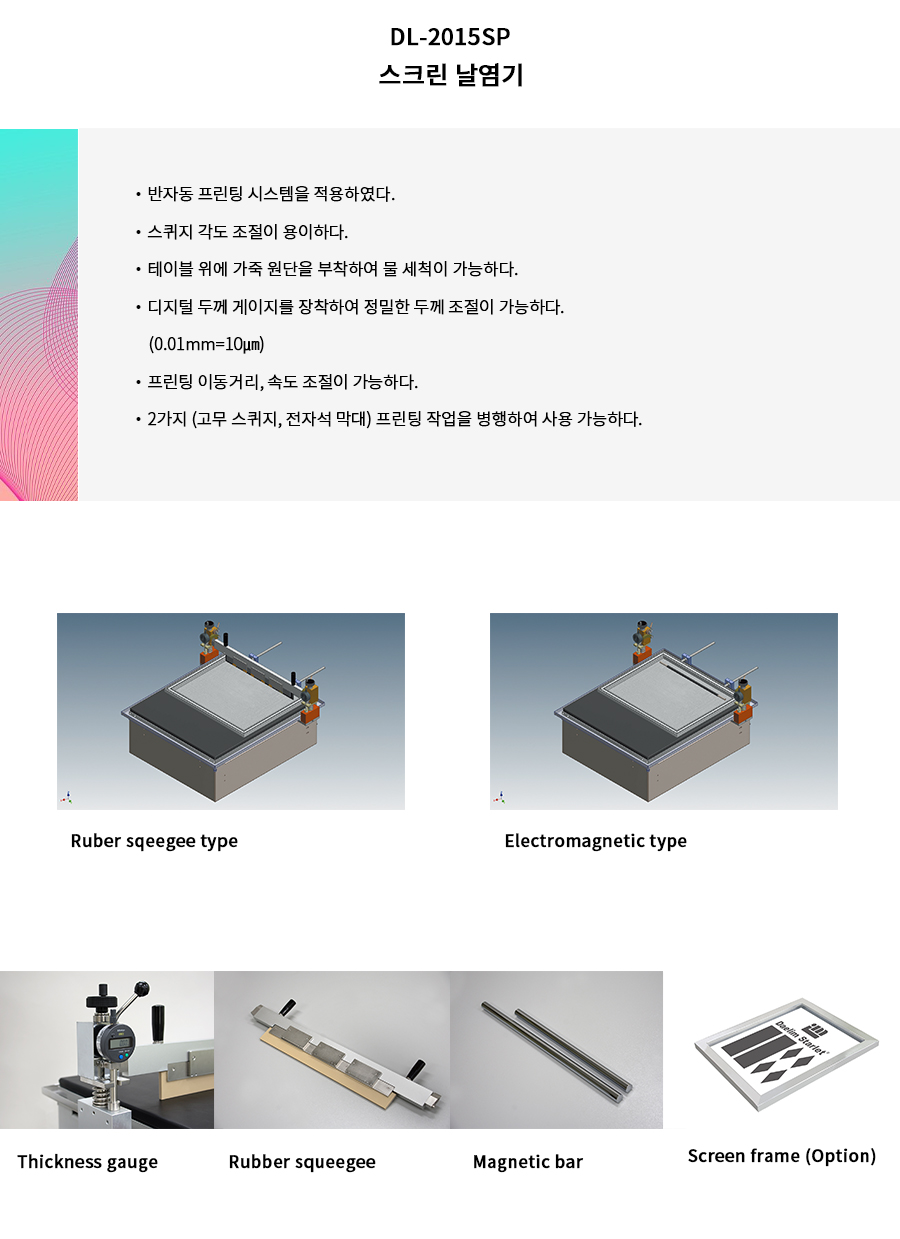 DL-2015SP
스크린 날염기

• 반자동 프린팅 시스템을 적용하였다.
• 스퀴지 각도 조절이 용이하다.
• 테이블 위에 가죽 원단을 부착하여 물 세척이 가능하다.
• 디지털 두께 게이지를 장착하여 정밀한 두께 조절이 가능하다. (0.01mm=10㎛)
• 프린팅 이동거리, 속도 조절이 가능하다.
• 2가지 (고무 스퀴지, 전자석 막대) 프린팅 작업을 병행하여 사용 가능하다.

Ruber sqeegee type

Electromagnetic type

Thickness gauge

Rubber squeegee

Magnetic bar

Daelim Starlet

Screen frame (Option)